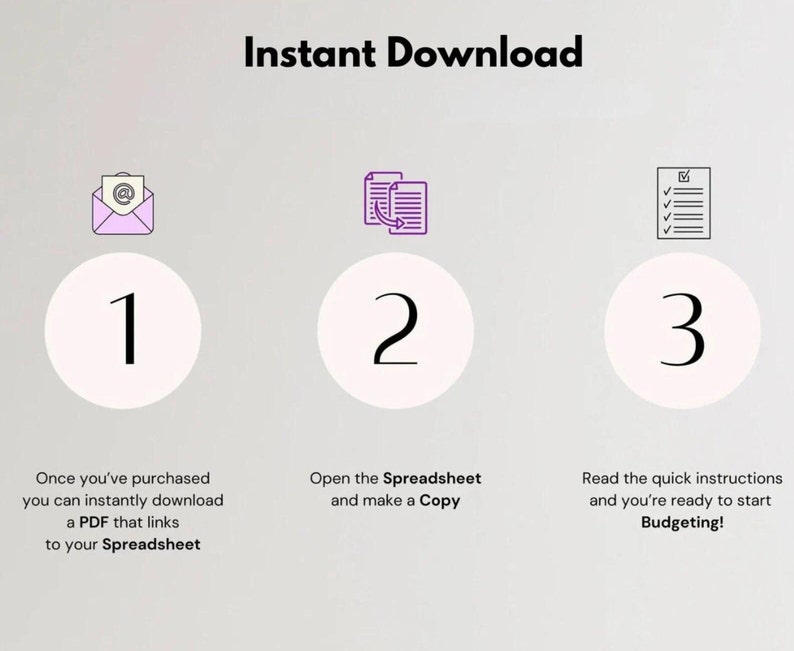 Instant Download

@

1

Once you've purchased you can instantly download a PDF that links to your Spreadsheet

2

Open the Spreadsheet and make a Copy

3

Read the quick instructions and you're ready to start Budgeting!